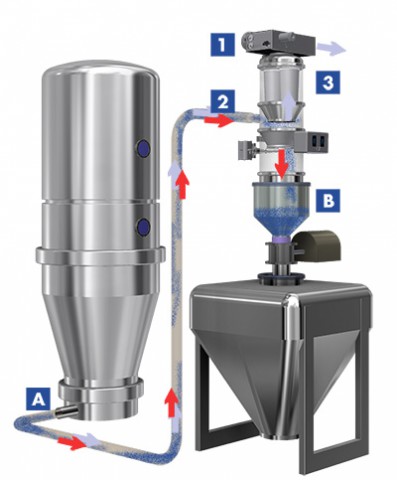 1
3
2
B
A